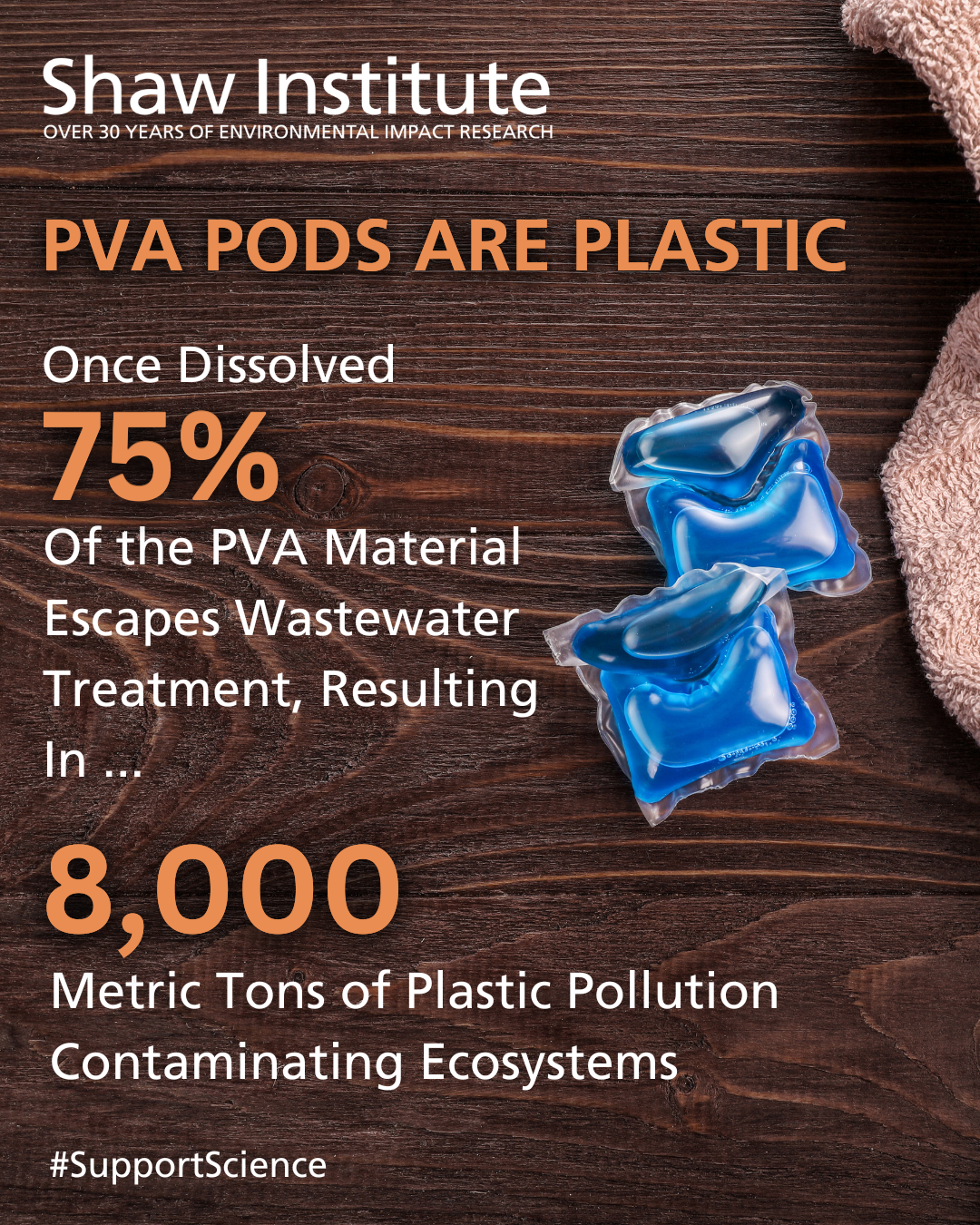 Shaw Institute
OVER 30 YEARS OF ENVIRONMENTAL IMPACT RESEARCH

PVA PODS ARE PLASTIC

Once Dissolved
75%
Of the PVA Material Escapes Wastewater Treatment, Resulting In ...

8,000
Metric Tons of Plastic Pollution Contaminating Ecosystems

#SupportScience